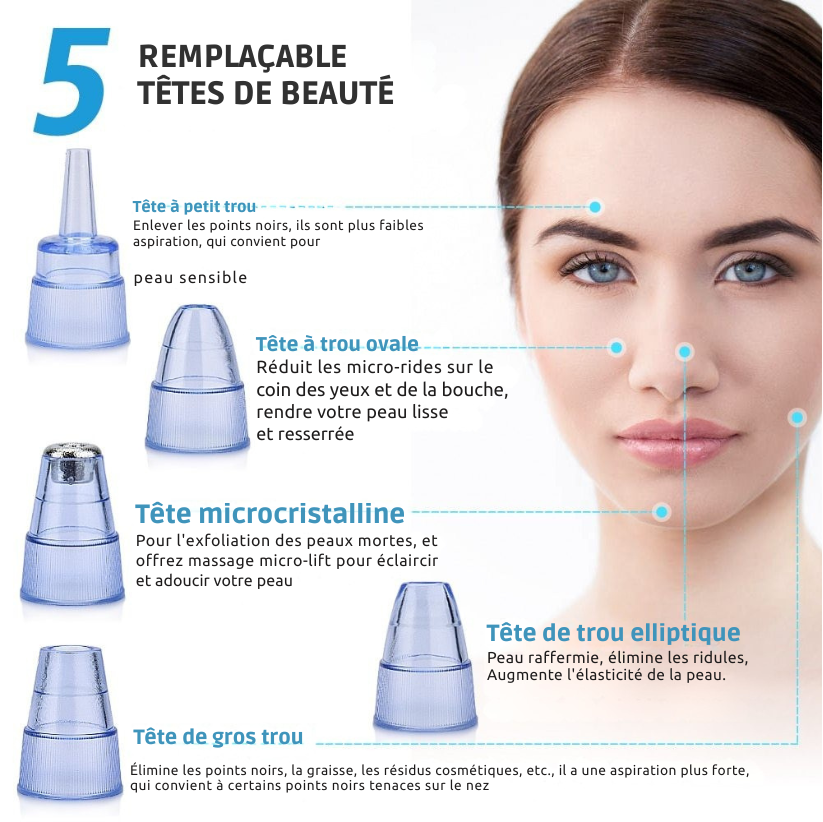 5 REMPLAÇABLE TÊTES DE BEAUTÉ

Tête à petit trou
Enlever les points noirs, ils sont plus faibles aspiration, qui convient pour

peau sensible

Tête à trou ovale
Réduit les micro-rides sur le coin des yeux et de la bouche, rendre votre peau lisse et resserrée

Tête microcristalline
Pour l'exfoliation des peaux mortes, et offrez massage micro-lift pour éclaircir et adoucir votre peau

Tête de trou elliptique
Peau raffermie, élimine les ridules, Augmente l'élasticité de la peau.

Tête de gros trou
Élimine les points noirs, la graisse, les résidus cosmétiques, etc., il a une aspiration plus forte, qui convient à certains points noirs tenaces sur le nez