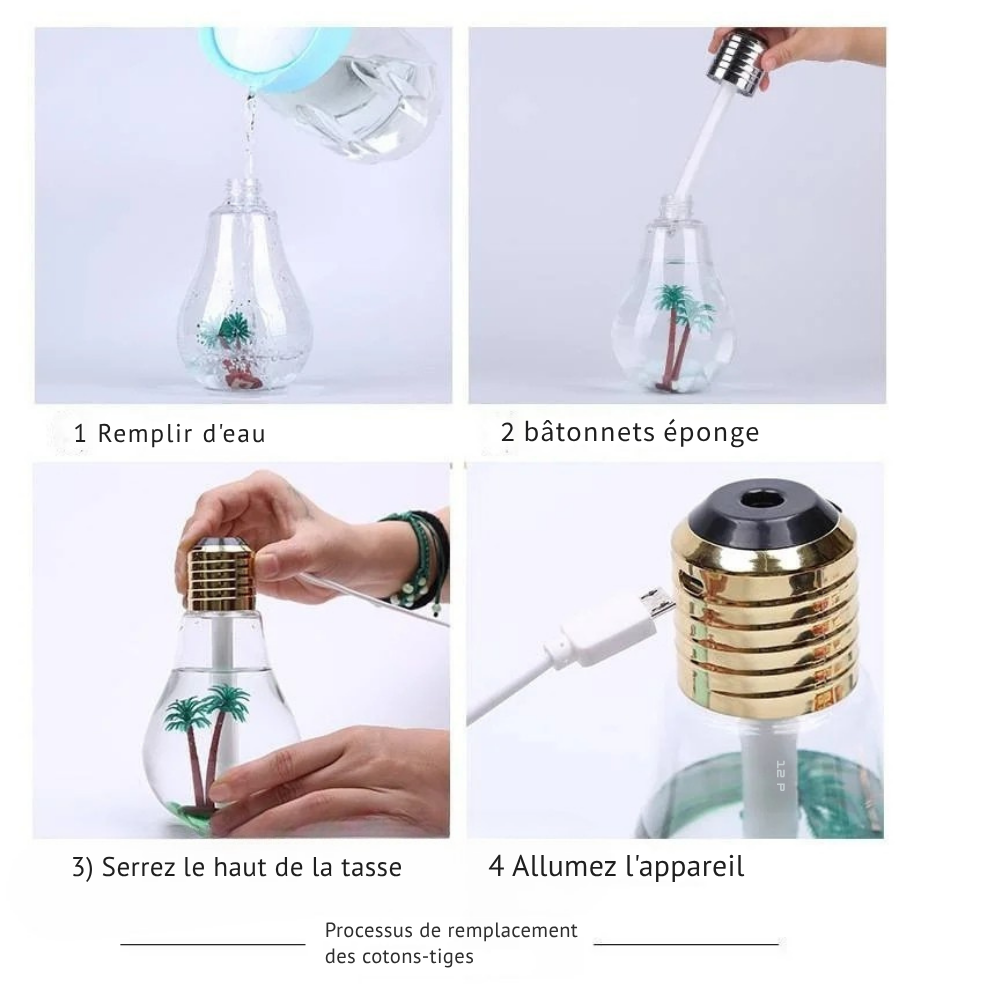 1 Remplir d'eau

2 bâtonnets éponge

3) Serrez le haut de la tasse

4 Allumez l'appareil

12 P

Processus de remplacement des cotons-tiges