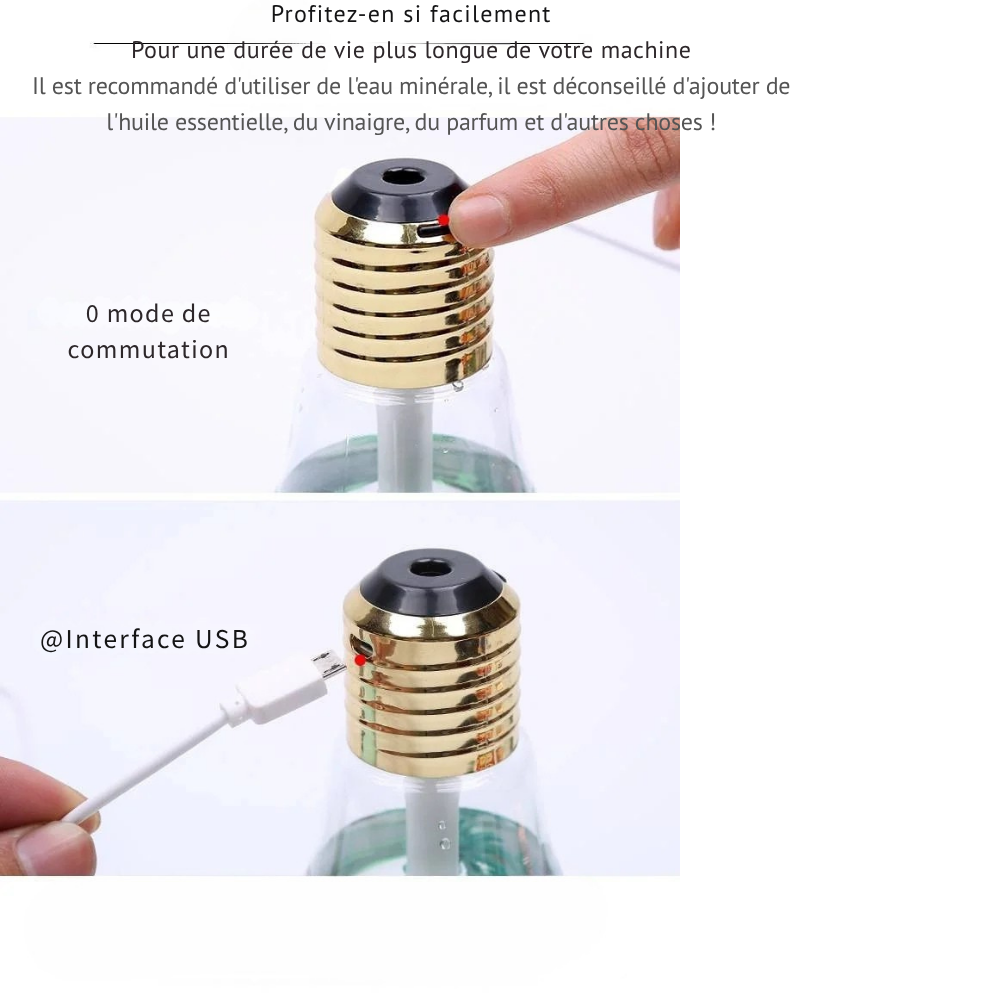 Profitez-en si facilement

Pour une durée de vie plus longue de votre machine

Il est recommandé d'utiliser de l'eau minérale, il est déconseillé d'ajouter de l'huile essentielle, du vinaigre, du parfum et d'autres choses !

0 mode de commutation

@Interface USB